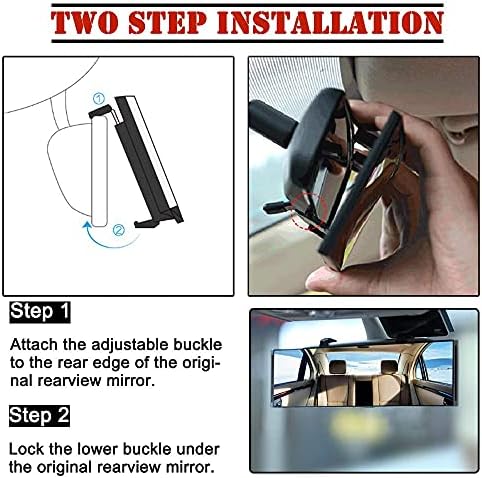 TWO STEP INSTALLATION

①

②

Step 1

Attach the adjustable buckle to the rear edge of the original rearview mirror.

Step 2

Lock the lower buckle under the original rearview mirror.