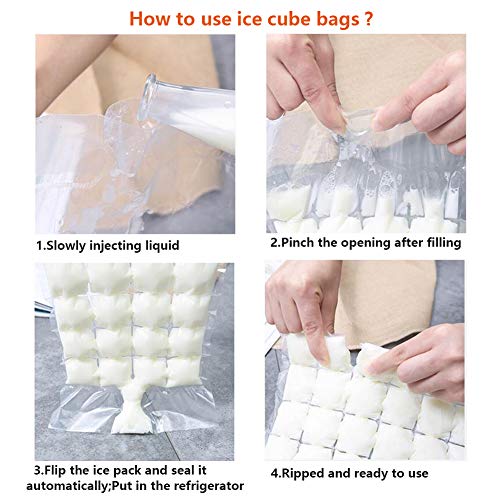 How to use ice cube bags ?

1.Slowly injecting liquid

2.Pinch the opening after filling

3.Flip the ice pack and seal it automatically;Put in the refrigerator

4.Ripped and ready to use