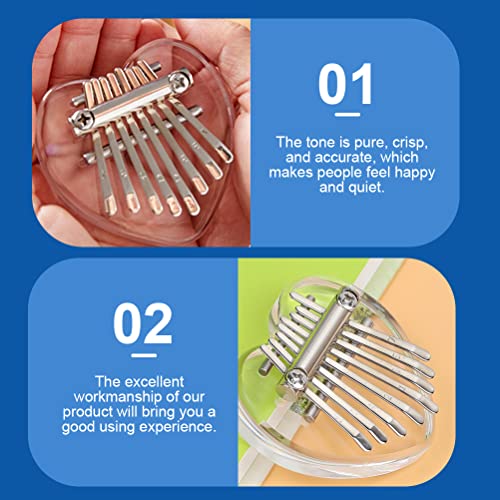 01

The tone is pure, crisp, and accurate, which makes people feel happy and quiet.

02

The excellent workmanship of our product will bring you a good using experience.