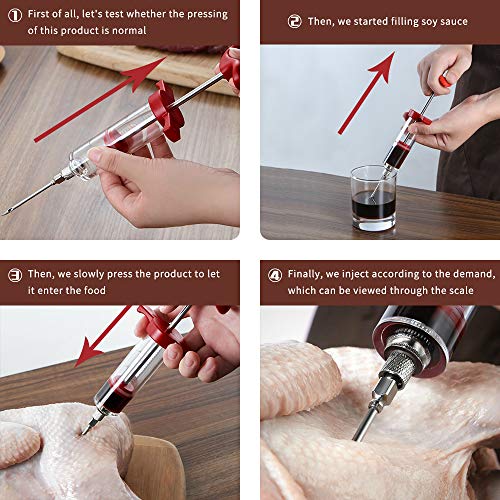 ① First of all, let's test whether the pressing of this product is normal

② Then, we started filling soy sauce

③ Then, we slowly press the product to let it enter the food

④ Finally, we inject according to the demand, which can be viewed through the scale