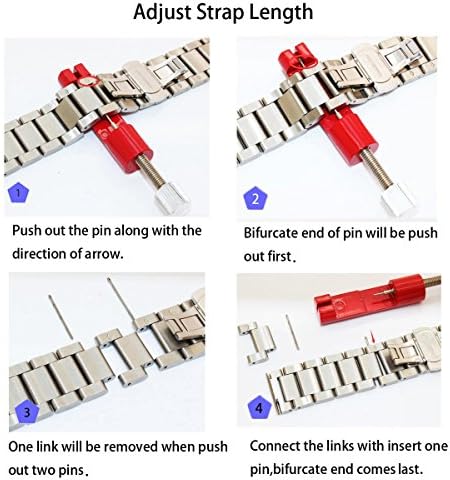 Adjust Strap Length

1

Push out the pin along with the direction of arrow.

2

Bifurcate end of pin will be push out first.

3

One link will be removed when push out two pins.

4

Connect the links with insert one pin,bifurcate end comes last.