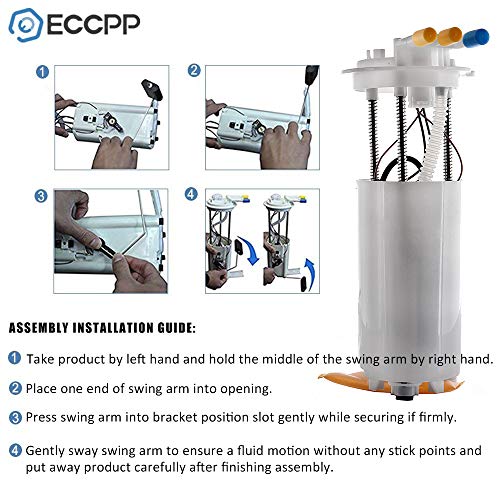 ECCPP

1

2

3

4

ASSEMBLY INSTALLATION GUIDE:

1 Take product by left hand and hold the middle of the swing arm by right hand.

2 Place one end of swing arm into opening.

3 Press swing arm into bracket position slot gently while securing if firmly.

4 Gently sway swing arm to ensure a fluid motion without any stick points and put away product carefully after finishing assembly.