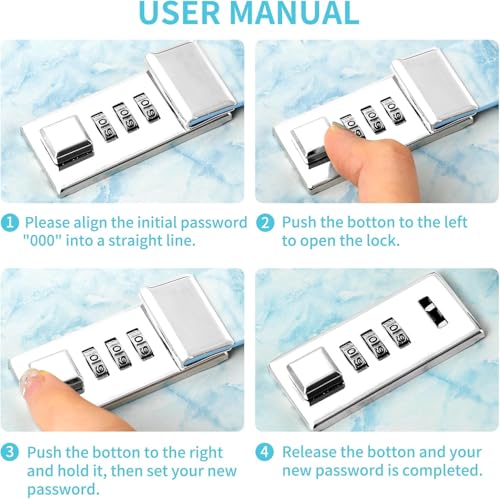 USER MANUAL

1 Please align the initial password "000" into a straight line.

2 Push the botton to the left to open the lock.

3 Push the botton to the right and hold it, then set your new password.

4 Release the botton and your new password is completed.