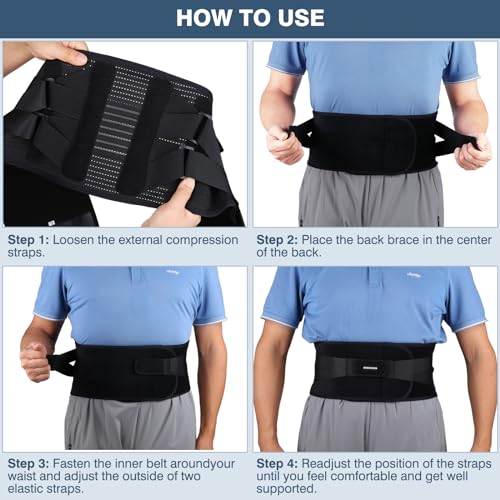 HOW TO USE

Step 1: Loosen the external compression straps.

Step 2: Place the back brace in the center of the back.

Step 3: Fasten the inner belt aroundyour waist and adjust the outside of two elastic straps.

Step 4: Readjust the position of the straps until you feel comfortable and get well supported.