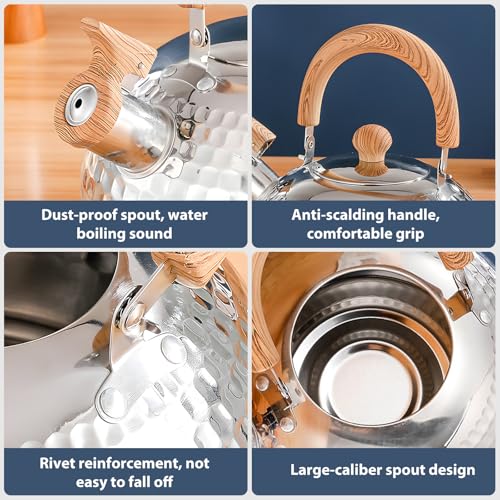 Dust-proof spout, water boiling sound

Anti-scalding handle, comfortable grip

Rivet reinforcement, not easy to fall off

Large-caliber spout design