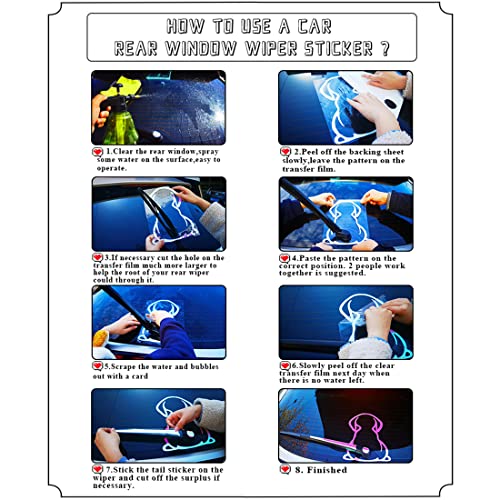 HOW TO USE A CAR
REAR WINDOW WIPER STICKER ?

1.Clear the rear window,spray some water on the surface,easy to operate.

2.Peel off the backing sheet slowly,leave the pattern on the transfer film.

3.If necessary cut the hole on the transfer film much more larger to help the root of your rear wiper could through it.

4.Paste the pattern on the correct position. 2 people work together is suggested.

5.Scrape the water and bubbles out with a card

6.Slowly peel off the clear transfer film next day when there is no water left.

7.Stick the tail sticker on the wiper and cut off the surplus if necessary.

8. Finished