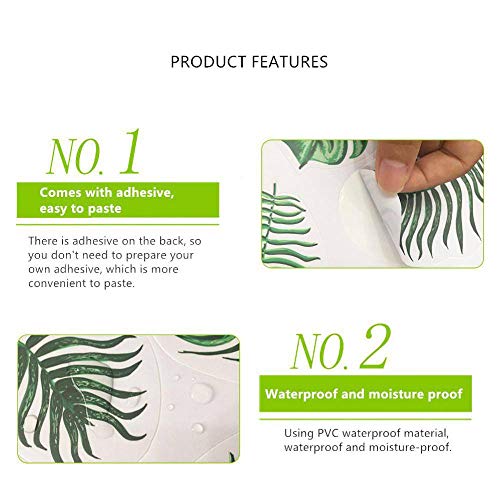 PRODUCT FEATURES

NO. 1

Comes with adhesive, easy to paste

There is adhesive on the back, so you don't need to prepare your own adhesive, which is more convenient to paste.

NO. 2

Waterproof and moisture proof

Using PVC waterproof material, waterproof and moisture-proof.