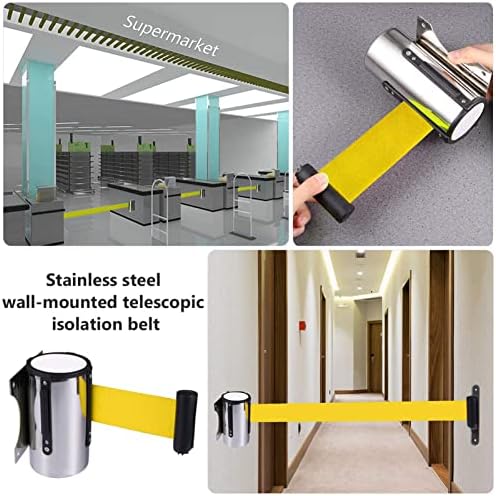 Supermarket

Stainless steel wall-mounted telescopic isolation belt