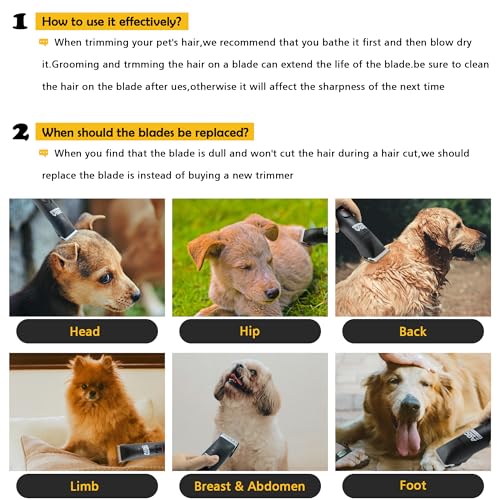 1 How to use it effectively?

When trimming your pet's hair,we recommend that you bathe it first and then blow dry it.Grooming and trmming the hair on a blade can extend the life of the blade.be sure to clean the hair on the blade after ues,otherwise it will affect the sharpness of the next time

2 When should the blades be replaced?

When you find that the blade is dull and won't cut the hair during a hair cut,we should replace the blade is instead of buying a new trimmer

Head

Hip

Back

Limb

Breast & Abdomen

Foot