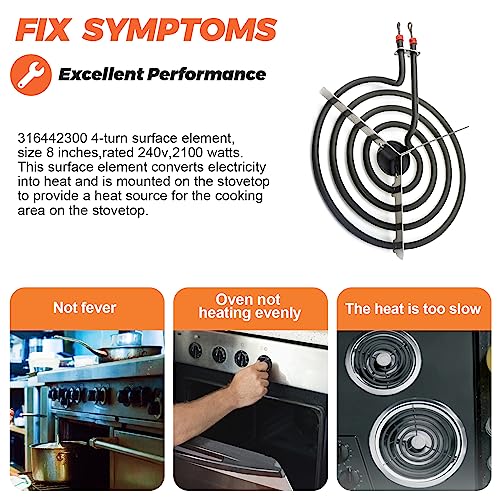 FIX SYMPTOMS

Excellent Performance

316442300 4-turn surface element, size 8 inches,rated 240v,2100 watts. This surface element converts electricity into heat and is mounted on the stovetop to provide a heat source for the cooking area on the stovetop.

Not fever

Oven not heating evenly

The heat is too slow