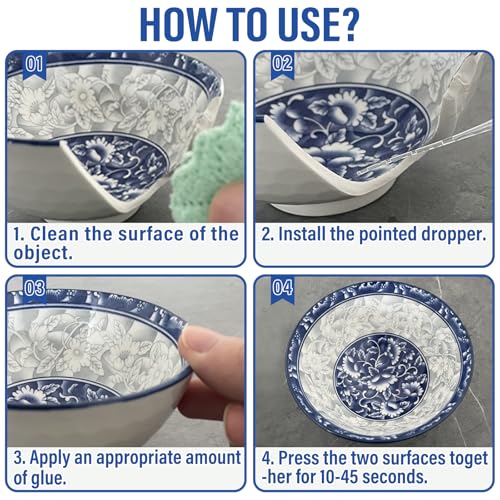 HOW TO USE?

01

1. Clean the surface of the object.

02

2. Install the pointed dropper.

03

3. Apply an appropriate amount of glue.

04

4. Press the two surfaces toget -her for 10-45 seconds.