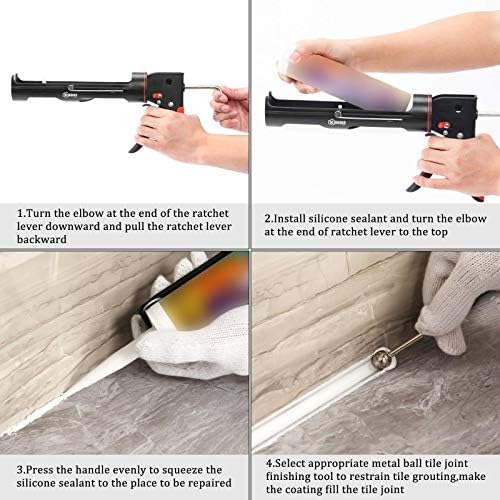 1.Turn the elbow at the end of the ratchet lever downward and pull the ratchet lever backward

2.Install silicone sealant and turn the elbow at the end of ratchet lever to the top

3.Press the handle evenly to squeeze the silicone sealant to the place to be repaired

4.Select appropriate metal ball tile joint finishing tool to restrain tile grouting,make the coating fill the tile joint