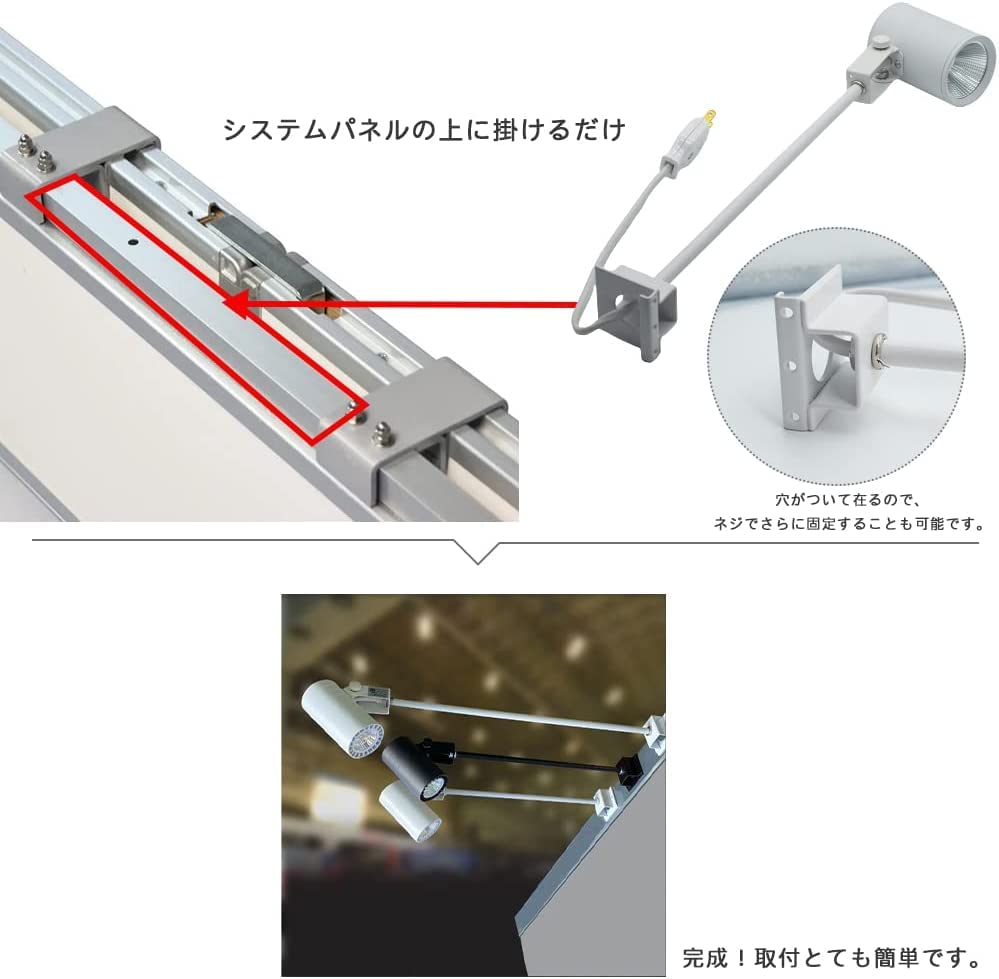 システムパネルの上に掛けるだけ

穴がついて在るので、
ネジでさらに固定することも可能です。

完成！取付とても簡単です。