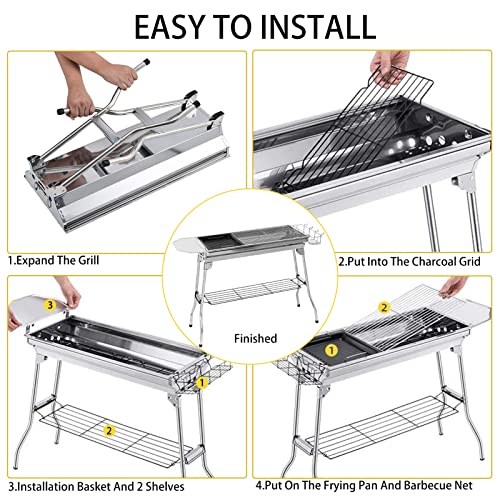 EASY TO INSTALL

1.Expand The Grill

2.Put Into The Charcoal Grid

Finished

3

1

2

3.Installation Basket And 2 Shelves

2

1

4.Put On The Frying Pan And Barbecue Net