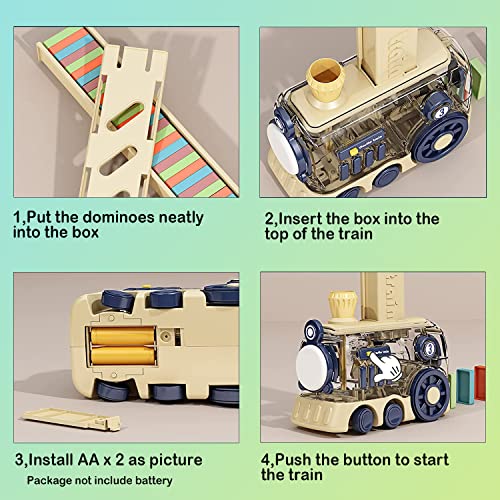 1,Put the dominoes neatly into the box

2,Insert the box into the top of the train

3,Install AA x 2 as picture

Package not include battery

4,Push the button to start the train