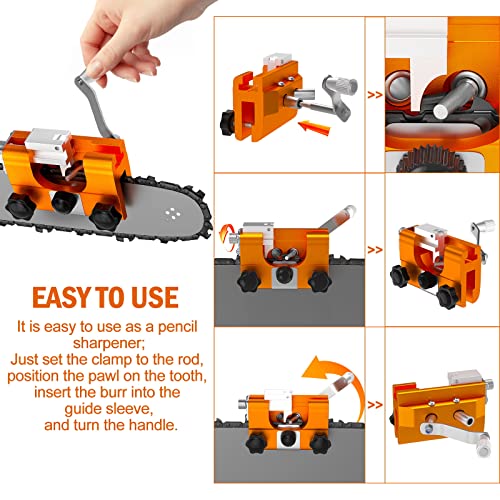 EASY TO USE

It is easy to use as a pencil sharpener;
Just set the clamp to the rod, position the pawl on the tooth, insert the burr into the guide sleeve, and turn the handle.

>>

>>

>>