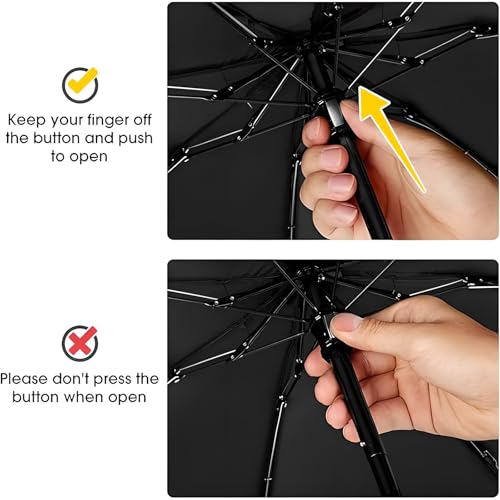 Keep your finger off the button and push to open

Please don't press the button when open