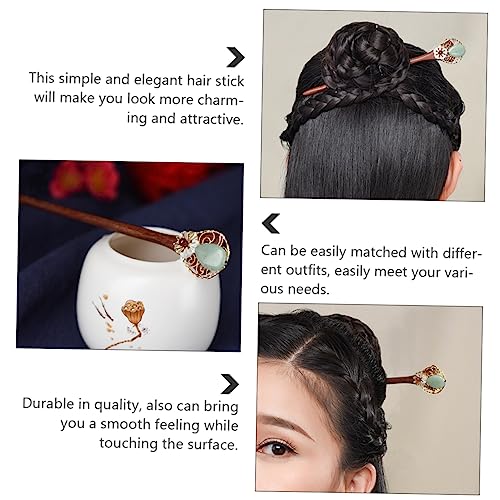 This simple and elegant hair stick will make you look more charming and attractive.

Can be easily matched with different outfits, easily meet your various needs.

Durable in quality, also can bring you a smooth feeling while touching the surface.