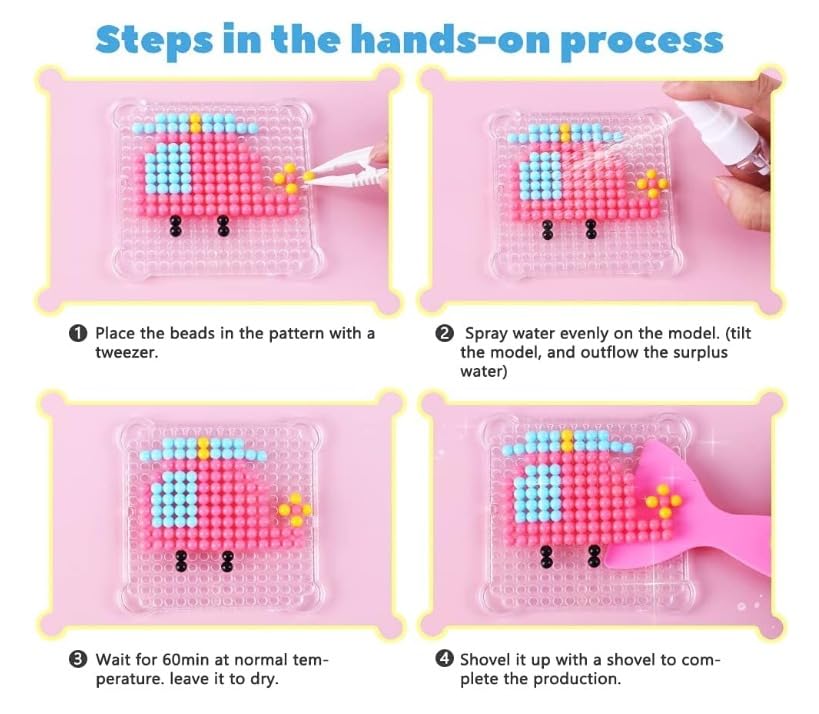 Steps in the hands-on process

❶ Place the beads in the pattern with a tweezer.

❷ Spray water evenly on the model. (tilt the model, and outflow the surplus water)

❸ Wait for 60min at normal temperature. leave it to dry.

❹ Shovel it up with a shovel to complete the production.