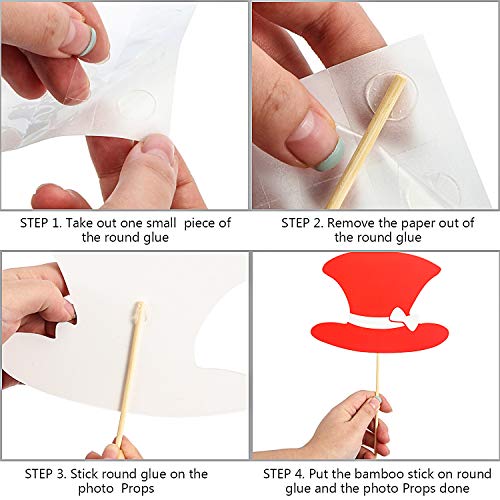 STEP 1. Take out one small piece of the round glue

STEP 2. Remove the paper out of the round glue

STEP 3. Stick round glue on the photo Props

STEP 4. Put the bamboo stick on round glue and the photo Props done