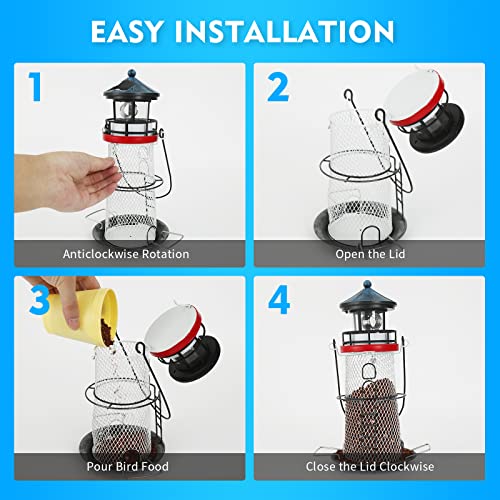 EASY INSTALLATION

1

Anticlockwise Rotation

2

Open the Lid

3

Pour Bird Food

4

Close the Lid Clockwise