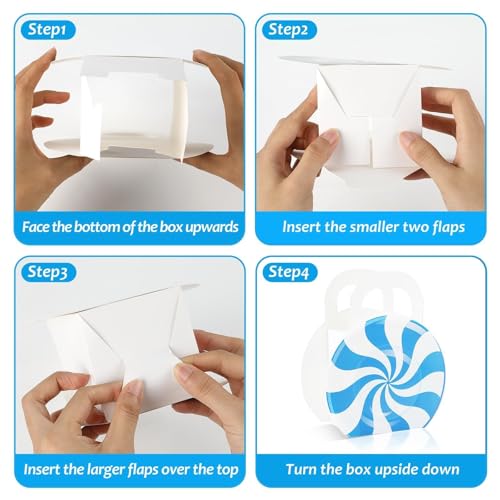 Step1

Face the bottom of the box upwards

Step2

Insert the smaller two flaps

Step3

Insert the larger flaps over the top

Step4

Turn the box upside down