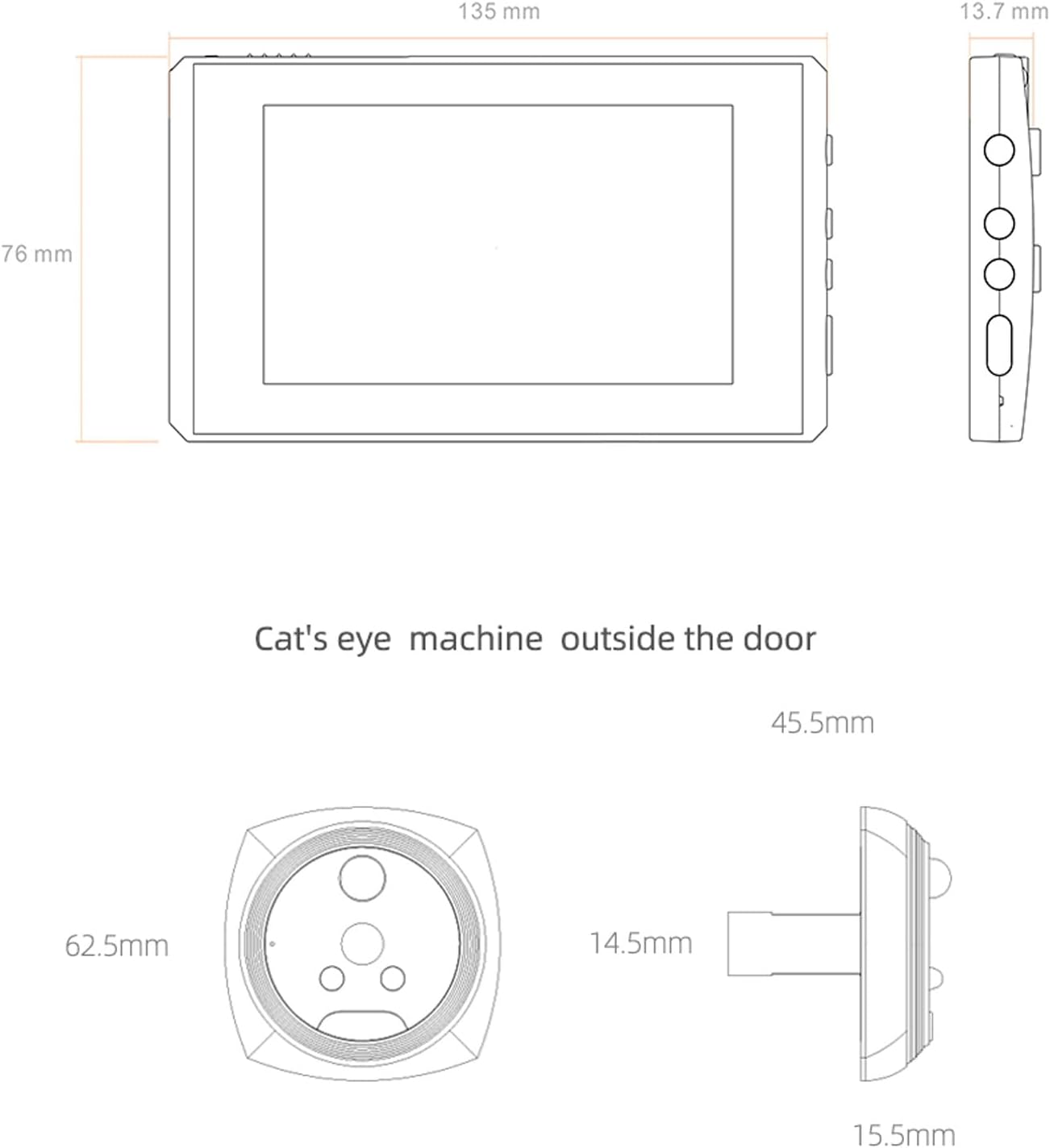 135 mm

13.7 mm

76 mm

Cat's eye machine outside the door

45.5mm

62.5mm

14.5mm

15.5mm