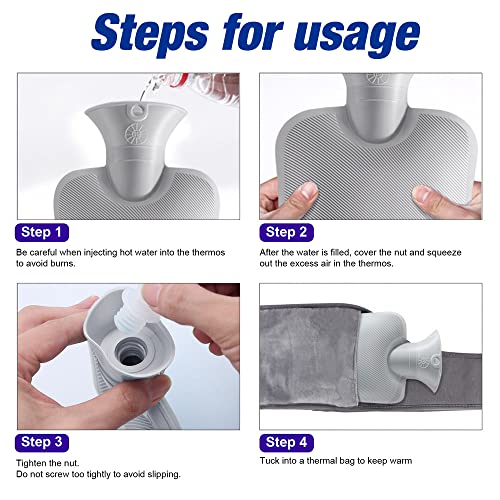 Steps for usage

Step 1

Be careful when injecting hot water into the thermos to avoid burns.

Step 2

After the water is filled, cover the nut and squeeze out the excess air in the thermos.

Step 3

Tighten the nut.
Do not screw too tightly to avoid slipping.

Step 4

Tuck into a thermal bag to keep warm