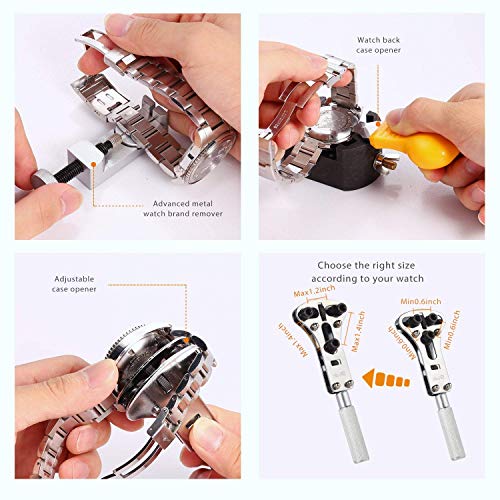 Advanced metal watch brand remover

Watch back case opener

Adjustable case opener

Choose the right size according to your watch

Max1.2inch

Max1.4inch

Max1.4inch

Min0.6inch

Min0.6inch

Min0.6inch