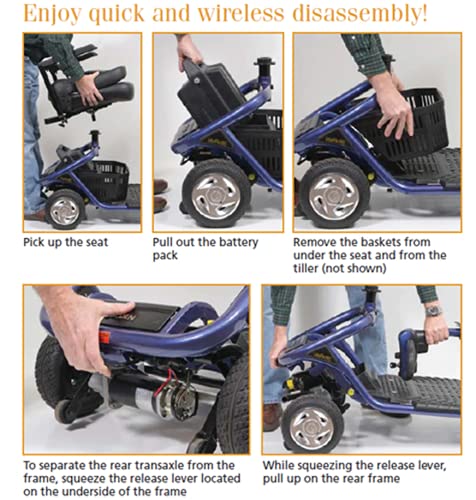 Enjoy quick and wireless disassembly!

Pick up the seat

Pull out the battery pack

Remove the baskets from under the seat and from the tiller (not shown)

To separate the rear transaxle from the frame, squeeze the release lever located on the underside of the frame

While squeezing the release lever, pull up on the rear frame