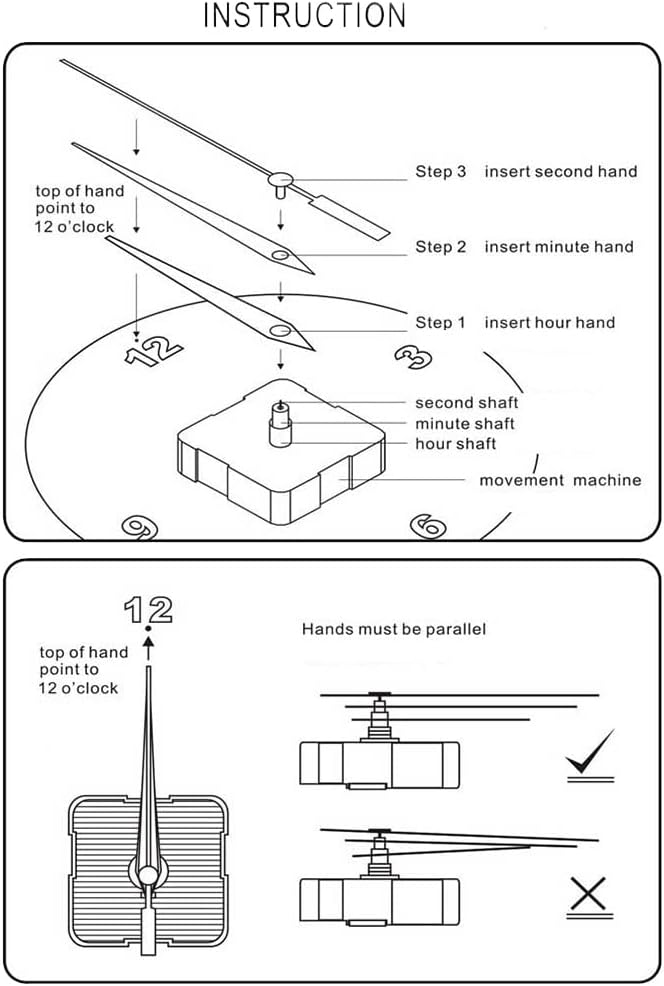 INSTRUCTION

top of hand point to 12 o'clock

Step 3 insert second hand

Step 2 insert minute hand

Step 1 insert hour hand

12

3

second shaft

minute shaft

hour shaft

movement machine

9

6

12

top of hand point to 12 o'clock

Hands must be parallel