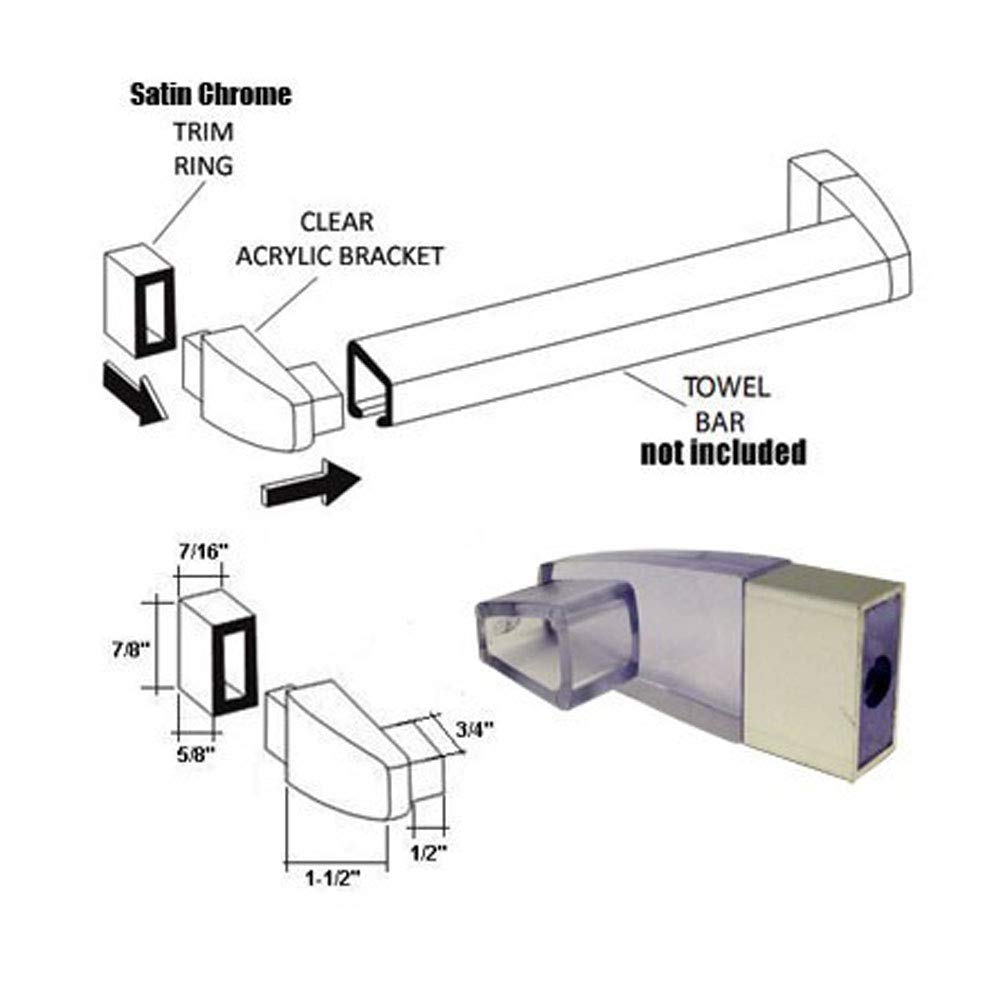 Satin Chrome
TRIM
RING

CLEAR
ACRYLIC BRACKET

TOWEL
BAR
not included

7/16"
7/8"
5/8"
3/4"
1/2"
1-1/2"