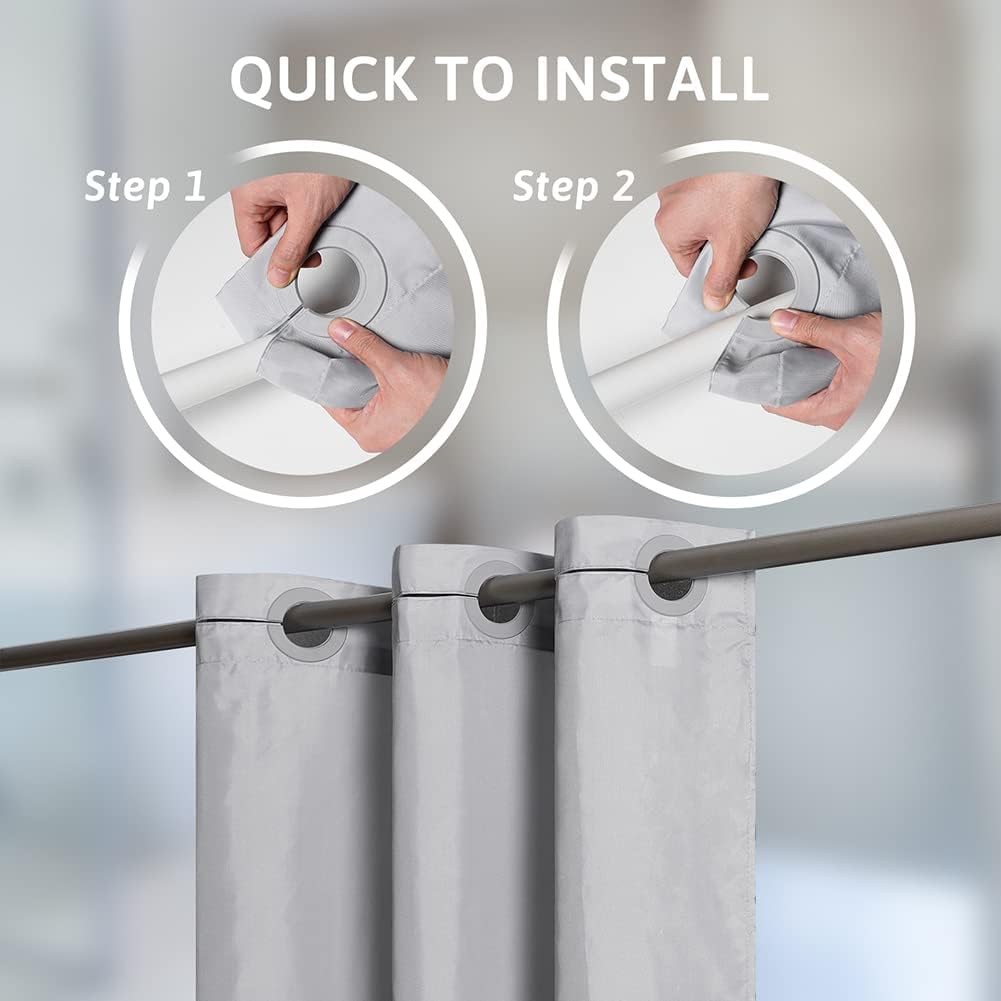 QUICK TO INSTALL

Step 1

Step 2