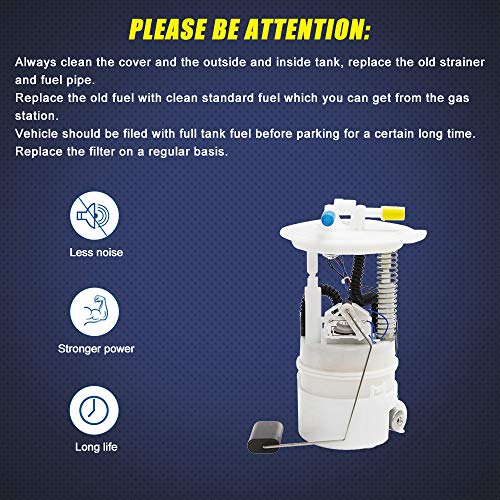 PLEASE BE ATTENTION:

Always clean the cover and the outside and inside tank, replace the old strainer and fuel pipe.
Replace the old fuel with clean standard fuel which you can get from the gas station.
Vehicle should be filed with full tank fuel before parking for a certain long time.
Replace the filter on a regular basis.

Less noise

Stronger power

Long life