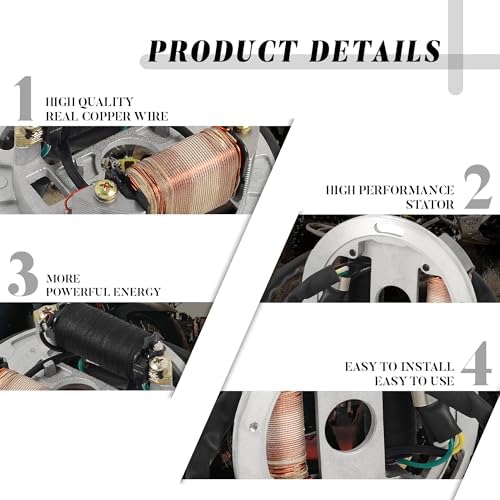 PRODUCT DETAILS

1 HIGH QUALITY REAL COPPER WIRE

HIGH PERFORMANCE STATOR 2

3 MORE POWERFUL ENERGY

EASY TO INSTALL EASY TO USE 4