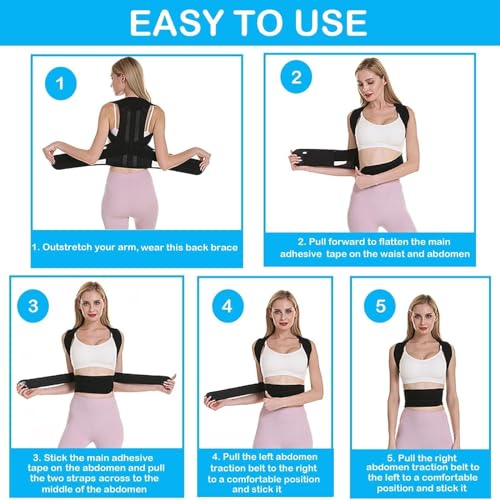 EASY TO USE

1

1. Outstretch your arm, wear this back brace

2

2. Pull forward to flatten the main adhesive tape on the waist and abdomen

3

3. Stick the main adhesive tape on the abdomen and pull the two straps across to the middle of the abdomen

4

4. Pull the left abdomen traction belt to the right to a comfortable position and stick it

5

5. Pull the right abdomen traction belt to the left to a comfortable position and stick it