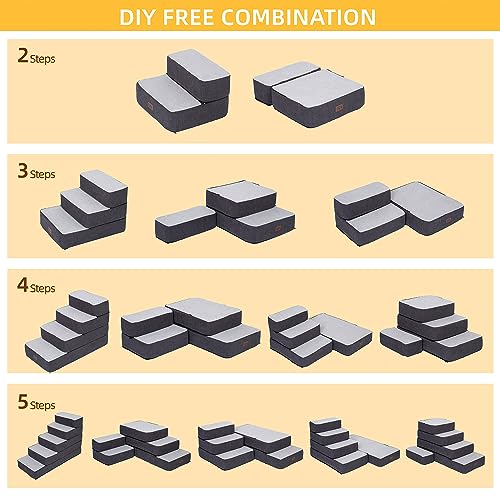 DIY FREE COMBINATION

2 Steps

3 Steps

4 Steps

5 Steps