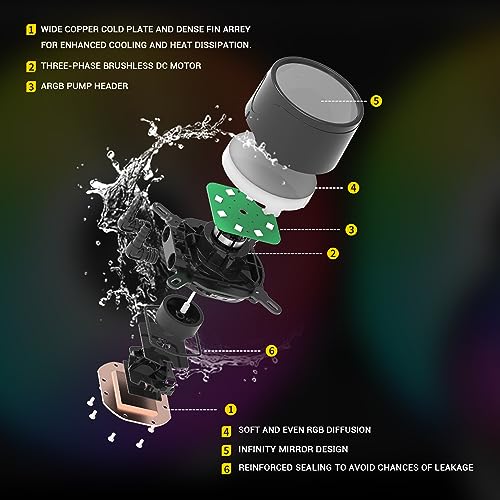 1 WIDE COPPER COLD PLATE AND DENSE FIN ARREY FOR ENHANCED COOLING AND HEAT DISSIPATION.

2 THREE-PHASE BRUSHLESS DC MOTOR

3 ARGB PUMP HEADER

5

4

3

2

6

1

4 SOFT AND EVEN RGB DIFFUSION

5 INFINITY MIRROR DESIGN

6 REINFORCED SEALING TO AVOID CHANCES OF LEAKAGE