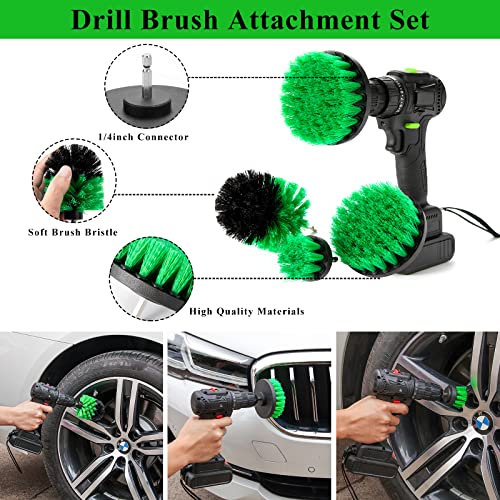 Drill Brush Attachment Set

1/4inch Connector

Soft Brush Bristle

High Quality Materials