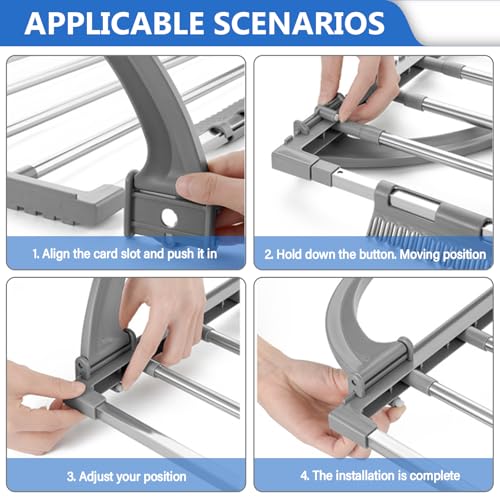 APPLICABLE SCENARIOS

1. Align the card slot and push it in

2. Hold down the button. Moving position

3. Adjust your position

4. The installation is complete