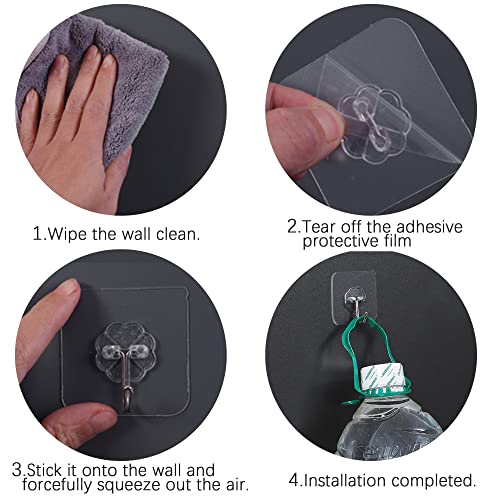 1.Wipe the wall clean.

2.Tear off the adhesive protective film

3.Stick it onto the wall and forcefully squeeze out the air.

4.Installation completed.