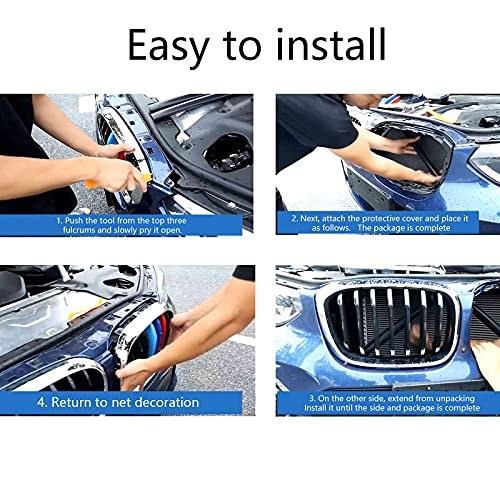 Easy to install

1. Push the tool from the top three fulcrums and slowly pry it open.

2. Next, attach the protective cover and place it as follows. The package is complete

4. Return to net decoration

3. On the other side, extend from unpacking Install it until the side and package is complete