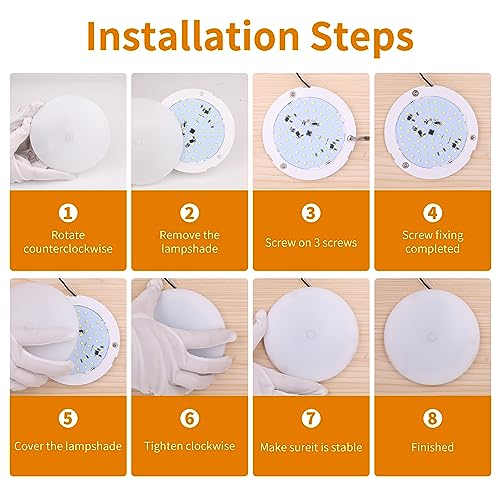 Installation Steps

1
Rotate counterclockwise

2
Remove the lampshade

3
Screw on 3 screws

4
Screw fixing completed

5
Cover the lampshade

6
Tighten clockwise

7
Make sureit is stable

8
Finished