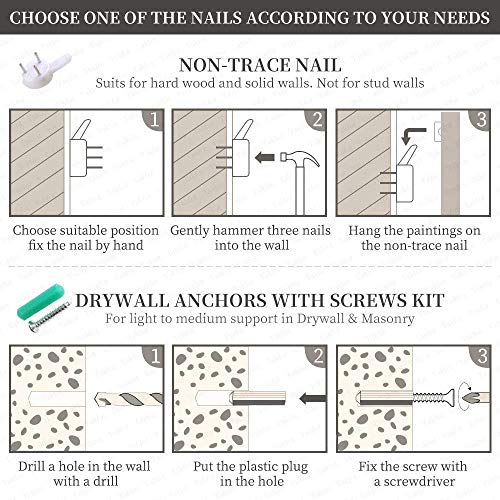 CHOOSE ONE OF THE NAILS ACCORDING TO YOUR NEEDS

NON-TRACE NAIL
Suits for hard wood and solid walls. Not for stud walls

1
Choose suitable position fix the nail by hand

2
Gently hammer three nails into the wall

3
Hang the paintings on the non-trace nail

DRYWALL ANCHORS WITH SCREWS KIT
For light to medium support in Drywall & Masonry

1
Drill a hole in the wall with a drill

2
Put the plastic plug in the hole

3
Fix the screw with a screwdriver