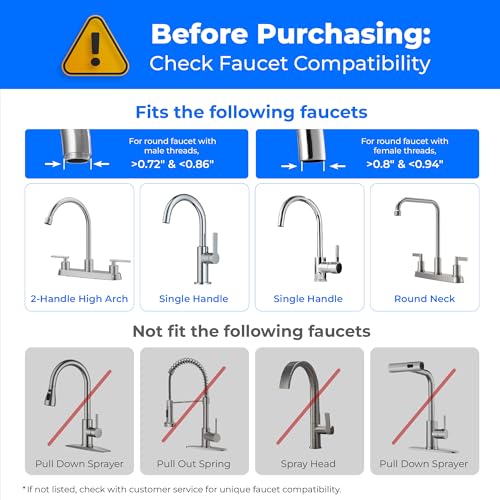 Before Purchasing:
Check Faucet Compatibility

Fits the following faucets

For round faucet with male threads, >0.72" & <0.86"

For round faucet with female threads, >0.8" & <0.94"

2-Handle High Arch

Single Handle

Single Handle

Round Neck

Not fit the following faucets

Pull Down Sprayer

Pull Out Spring

Spray Head

Pull Down Sprayer

* If not listed, check with customer service for unique faucet compatibility.