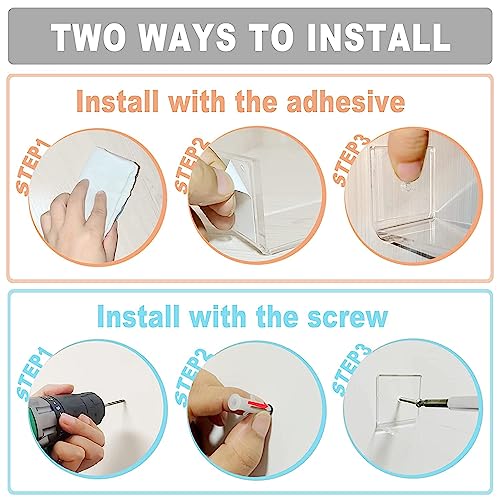 TWO WAYS TO INSTALL

Install with the adhesive

STEP1

STEP2

STEP3

Install with the screw

STEP1

STEP2

STEP3