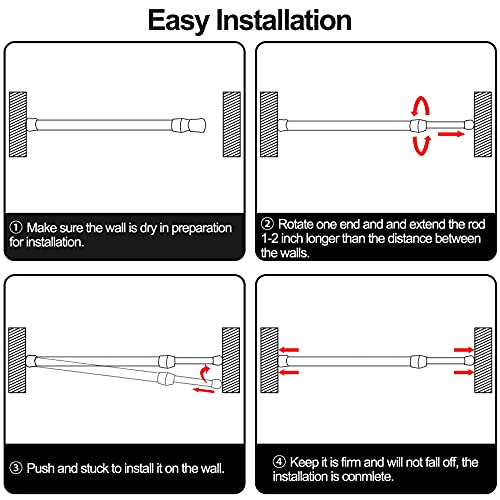 Easy Installation

① Make sure the wall is dry in preparation for installation.

② Rotate one end and and extend the rod 1-2 inch longer than the distance between the walls.

③ Push and stuck to install it on the wall.

④ Keep it is firm and will not fall off, the installation is conmlete.