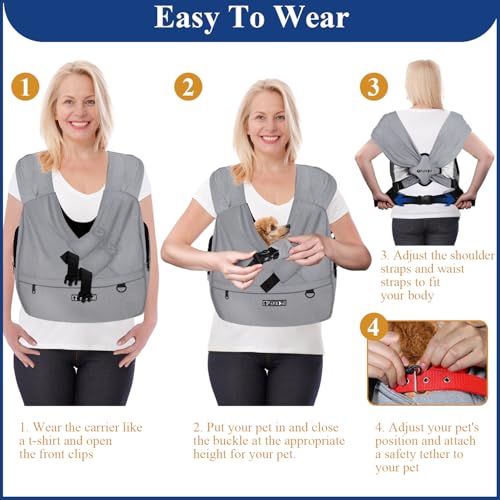 Easy To Wear

1

2

3

3. Adjust the shoulder straps and waist straps to fit your body

4

1. Wear the carrier like a t-shirt and open the front clips

2. Put your pet in and close the buckle at the appropriate height for your pet.

4. Adjust your pet's position and attach a safety tether to your pet