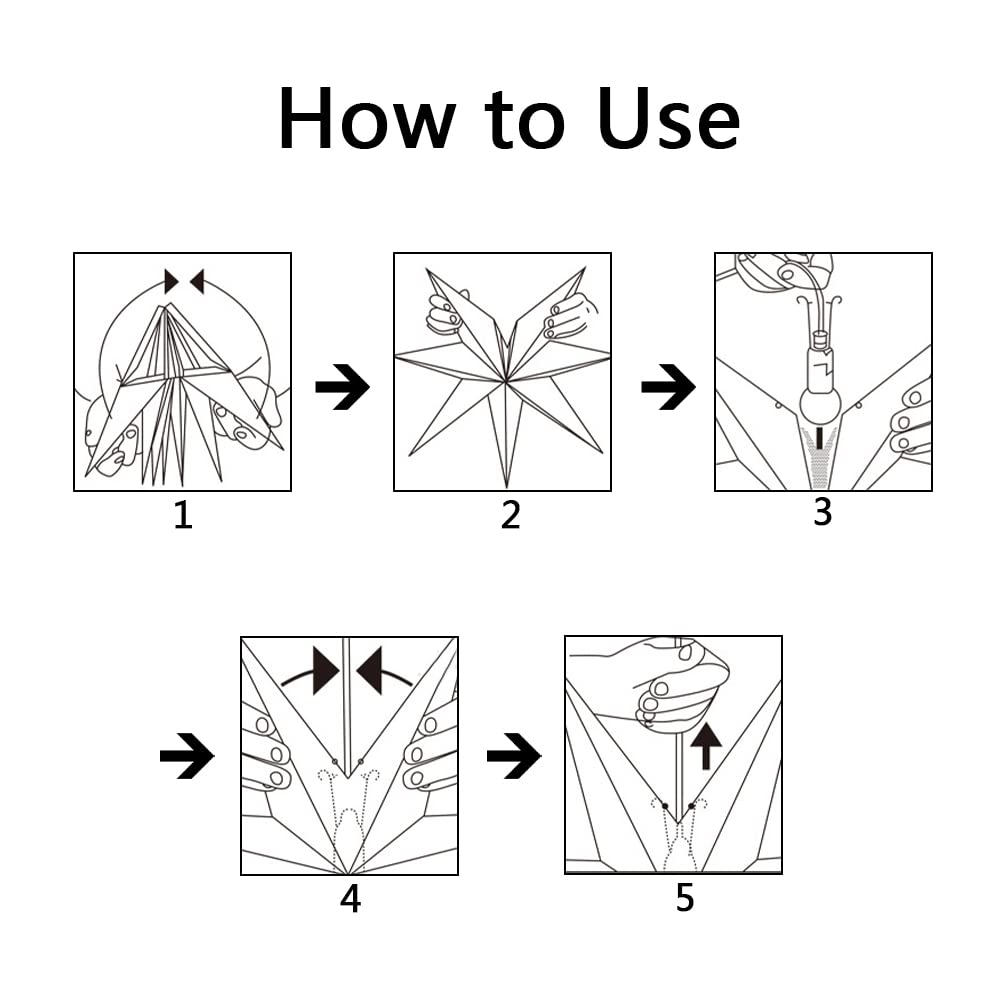 How to Use

1

2

3

4

5