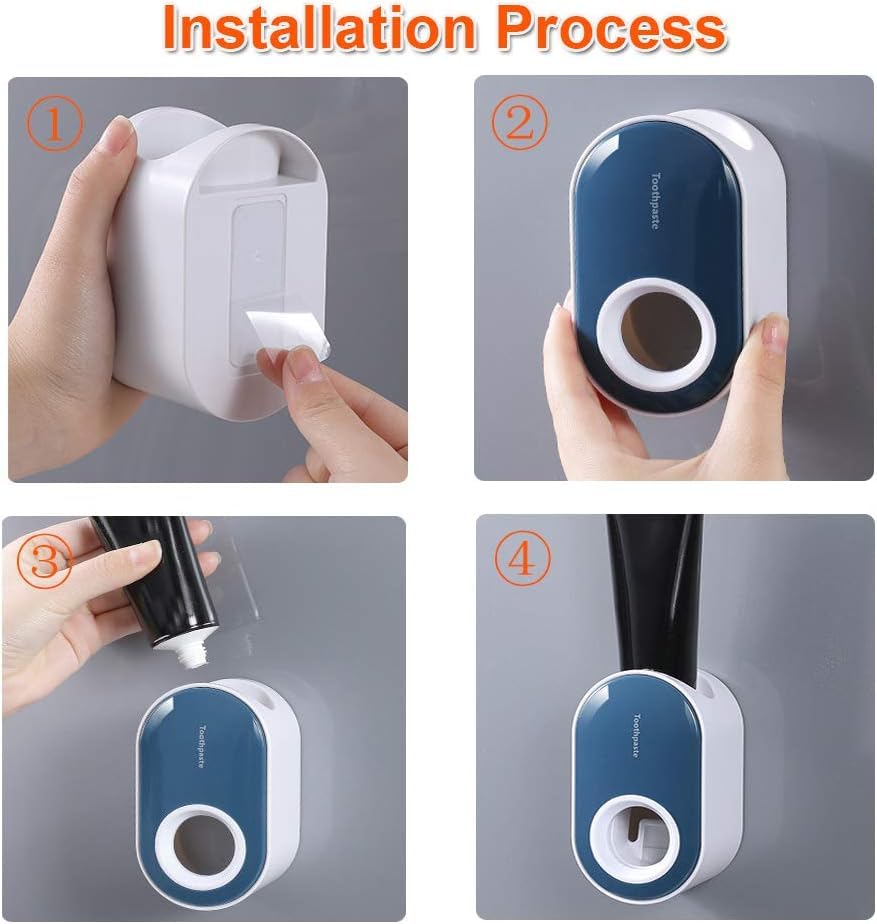 Installation Process

①

②

Toothpaste

③

Toothpaste

④

Toothpaste